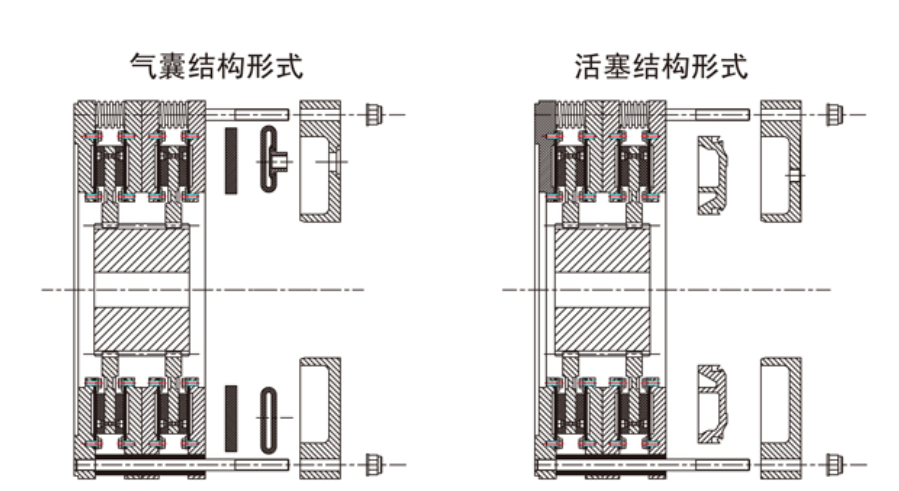 气囊结构形式

活塞结构形式